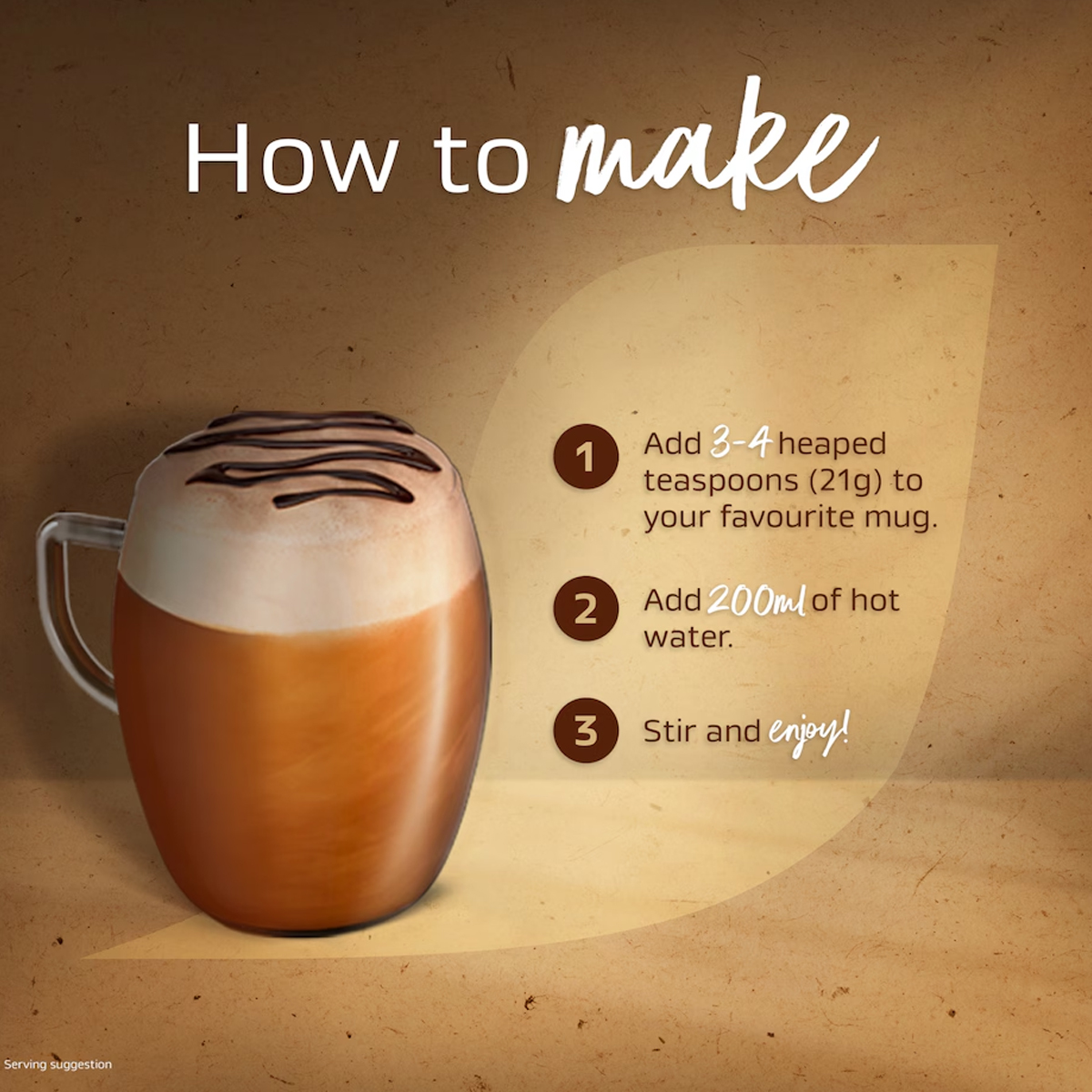 How to make

1 Add 3-4 heaped teaspoons (21g) to your favourite mug.

2 Add 200ml of hot water.

3 Stir and enjoy!

Serving suggestion