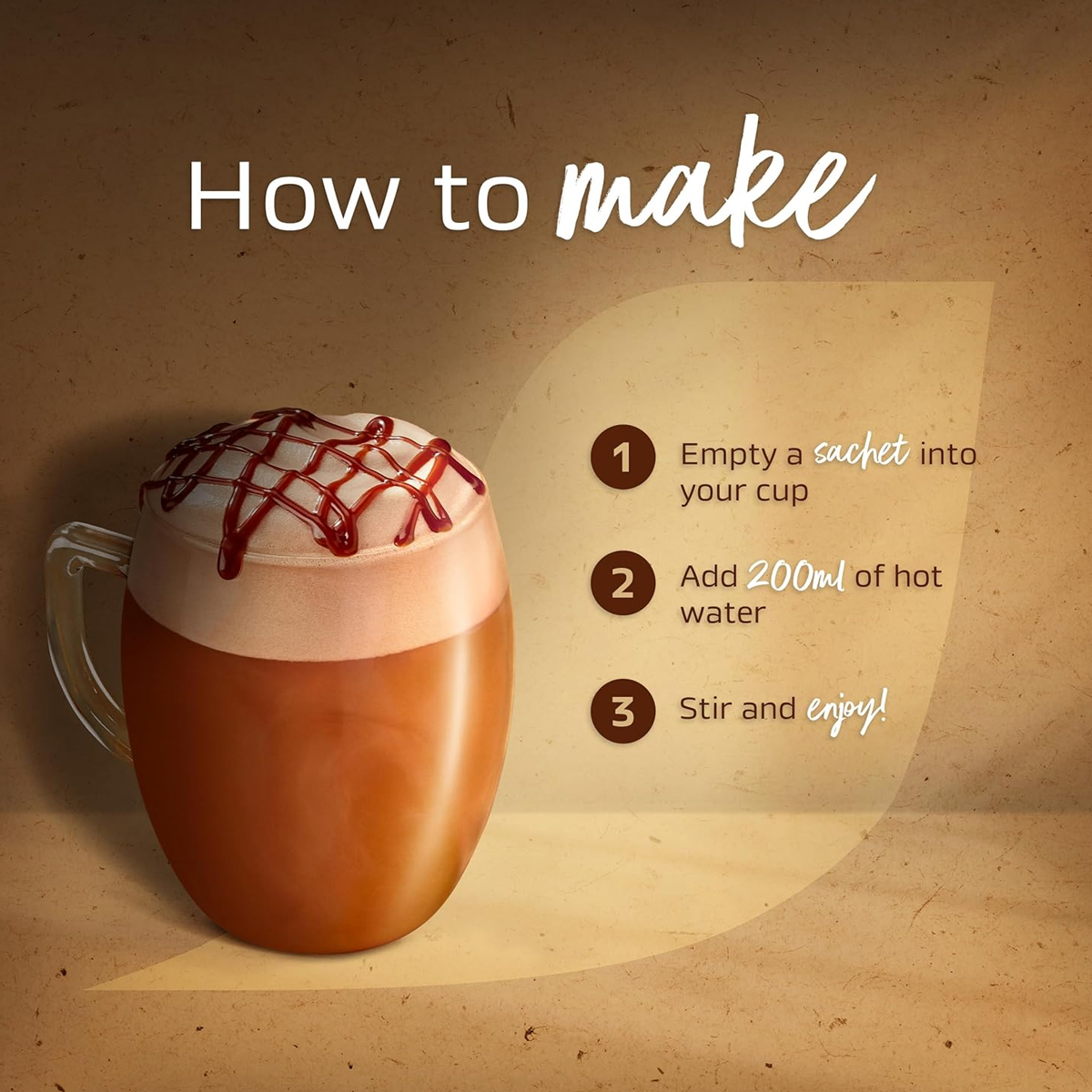 How to make

1 Empty a sachet into your cup

2 Add 200ml of hot water

3 Stir and enjoy!